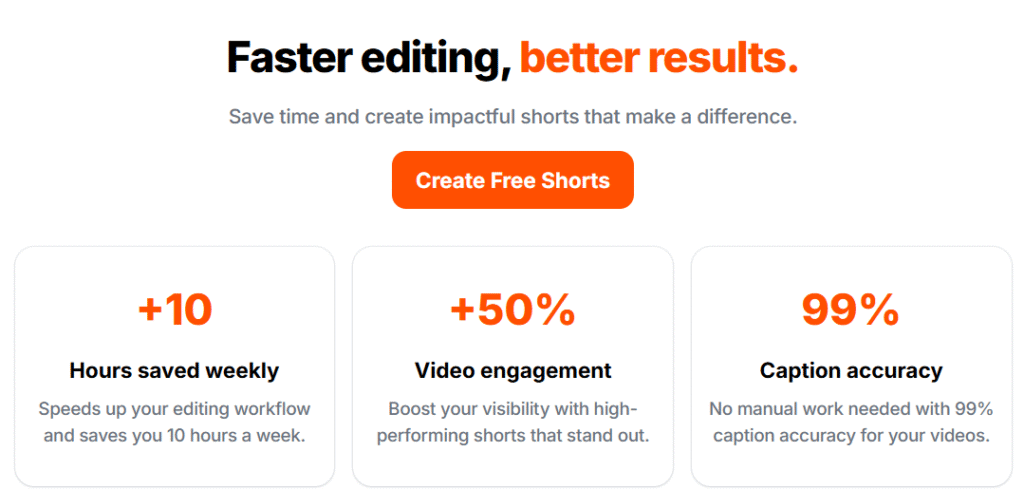 Faster editing, better results.

Save time and create impactful shorts that make a difference.

Create Free Shorts

+10

Hours saved weekly

Speeds up your editing workflow and saves you 10 hours a week.

+50%

Video engagement

Boost your visibility with high-performing shorts that stand out.

99%

Caption accuracy

No manual work needed with 99% caption accuracy for your videos.